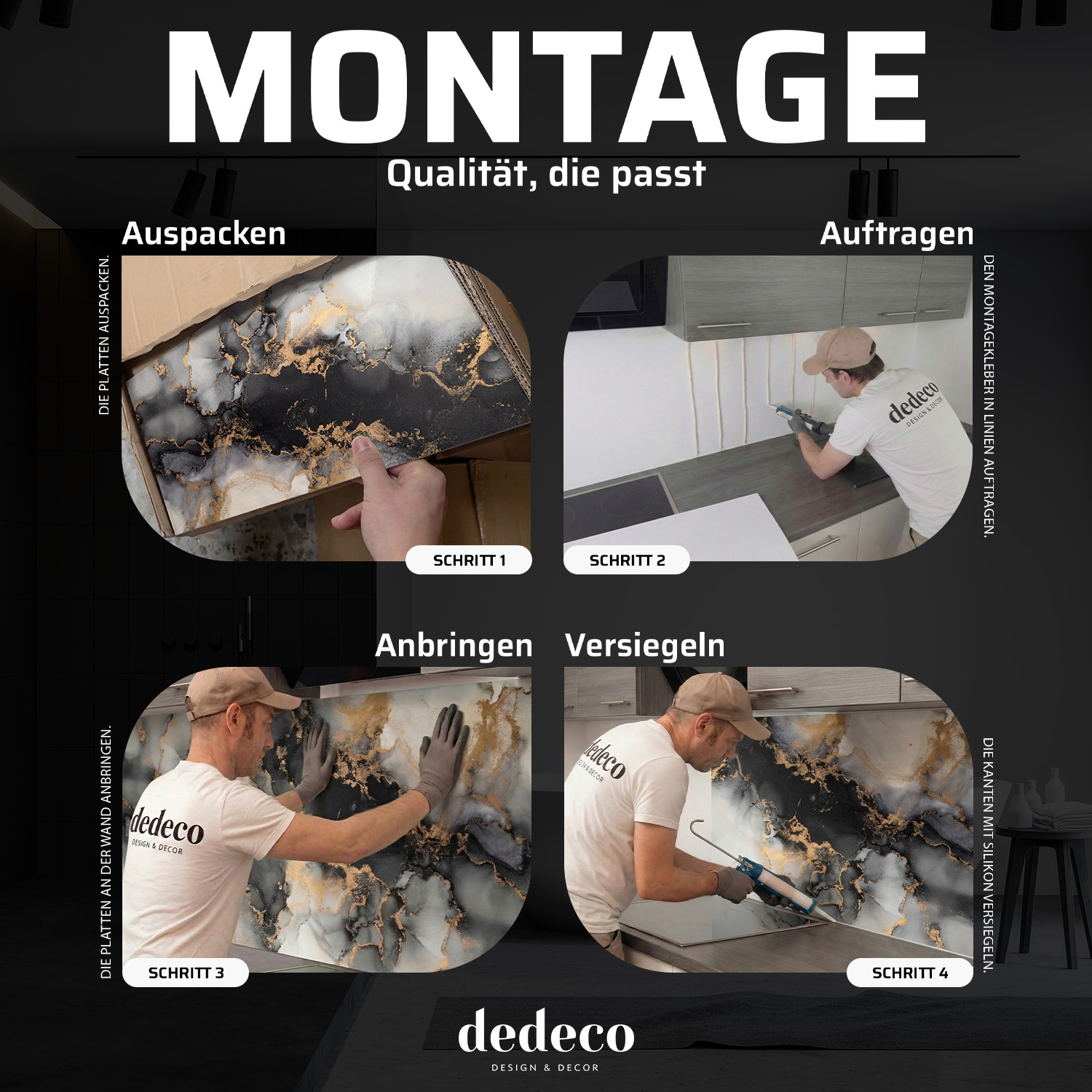 MONTAGE

Qualität, die passt

Auspacken

DIE PLATTEN AUSPACKEN.

SCHRITT 1

Auftragen

DEN MONTAGEKLEBER IN LINIEN AUFTRAGEN.

dedeco
DESIGN & DECOR

SCHRITT 2

Anbringen

DIE PLATTEN AN DER WAND ANBRINGEN.

dedeco
DESIGN & DECOR

SCHRITT 3

Versiegeln

DIE KANTEN MIT SILIKON VERSIEGELN.

dedeco
DESIGN & DECOR

SCHRITT 4

dedeco
DESIGN & DECOR